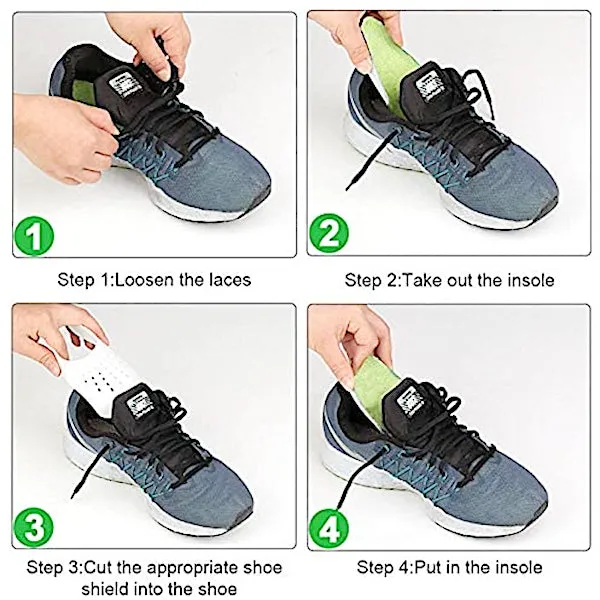 1

Step 1:Loosen the laces

2

Step 2:Take out the insole

3

Step 3:Cut the appropriate shoe shield into the shoe

4

Step 4:Put in the insole